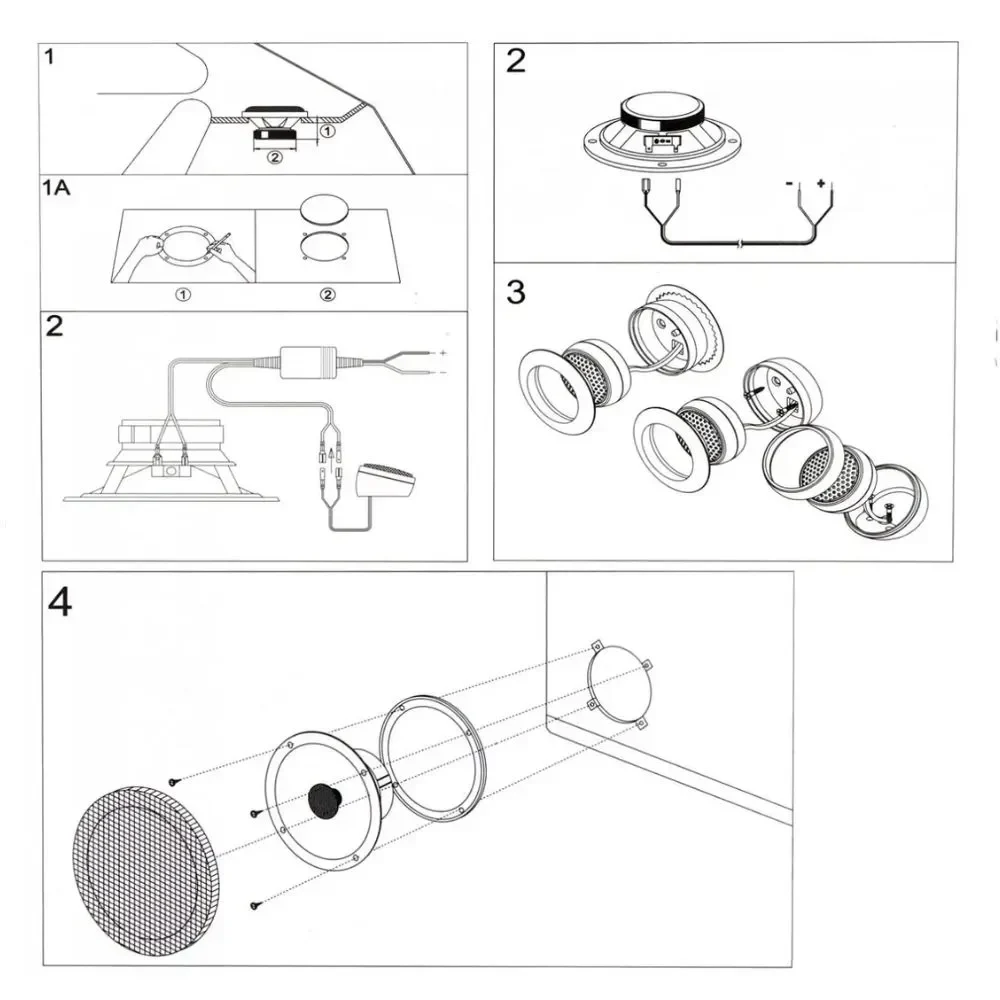 1

①
②

1A

①
②

2

+
-

2

-
+

3

4