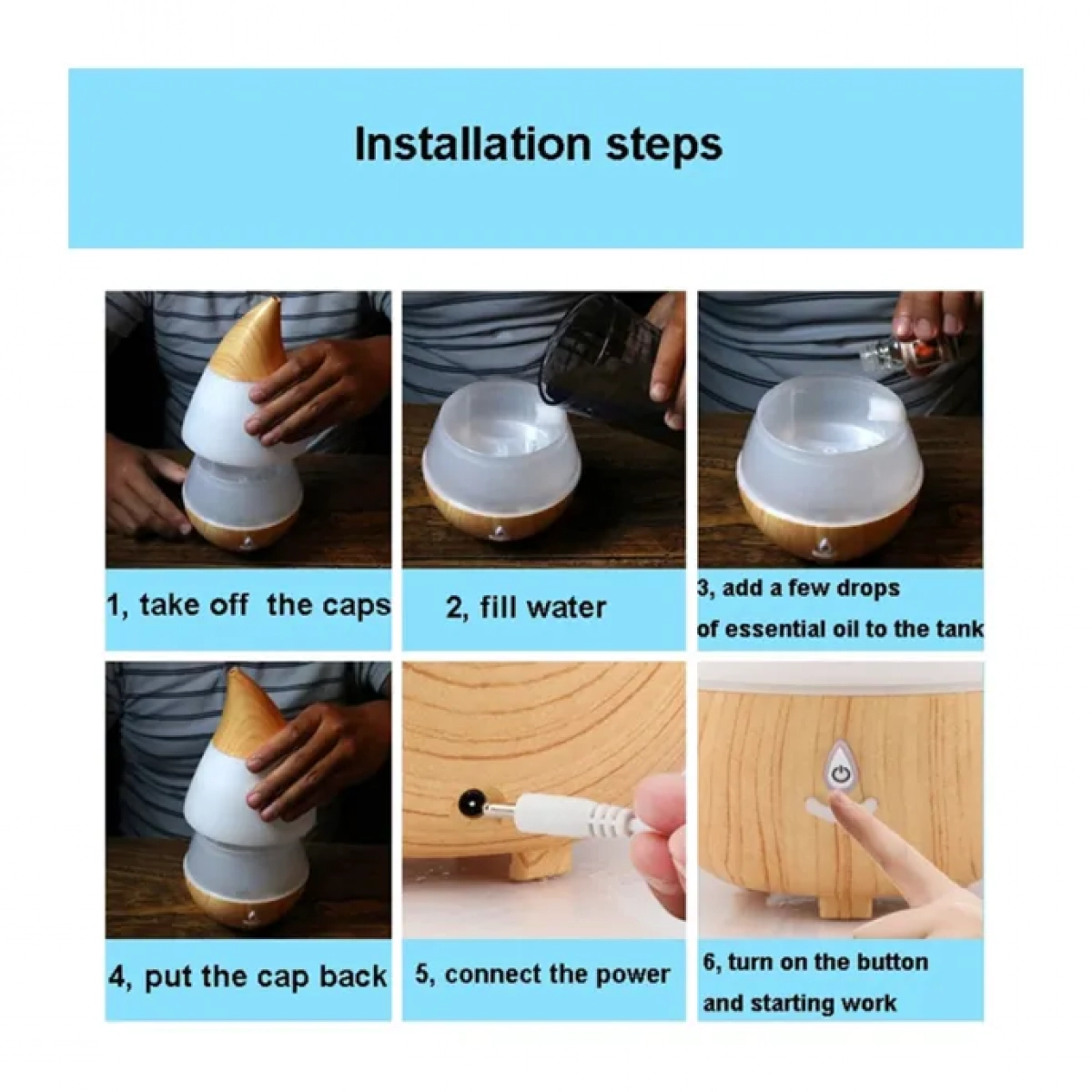 Installation steps

1, take off the caps

2, fill water

3, add a few drops of essential oil to the tank

4, put the cap back

5, connect the power

6, turn on the button and starting work