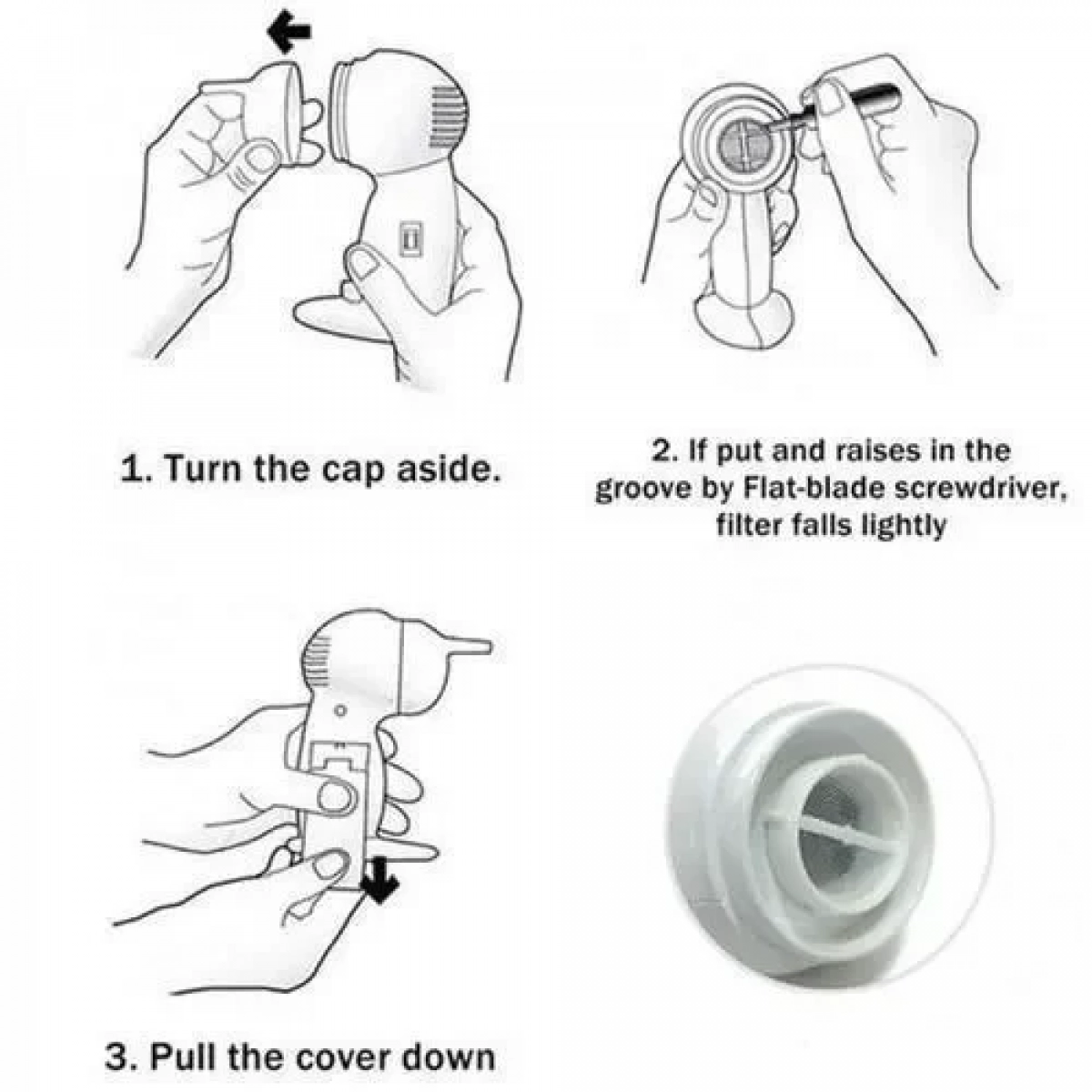 1. Turn the cap aside.

2. If put and raises in the groove by Flat-blade screwdriver, filter falls lightly

3. Pull the cover down